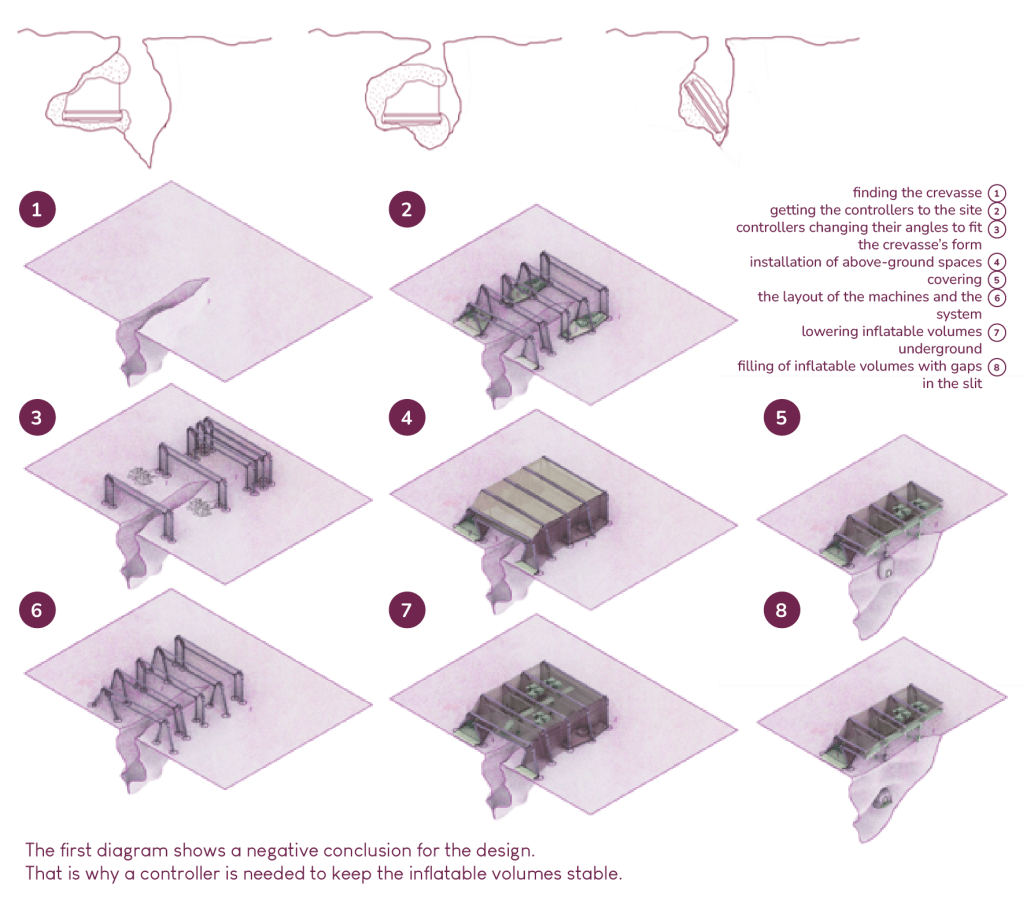 1

2

finding the crevasse 1
getting the controllers to the site 2
controllers changing their angles to fit the crevasse's form 3
installation of above-ground spaces 4
covering 5
the layout of the machines and the system 6
lowering inflatable volumes underground 7
filling of inflatable volumes with gaps in the slit 8

3

4

5

6

7

8

The first diagram shows a negative conclusion for the design.
That is why a controller is needed to keep the inflatable volumes stable.