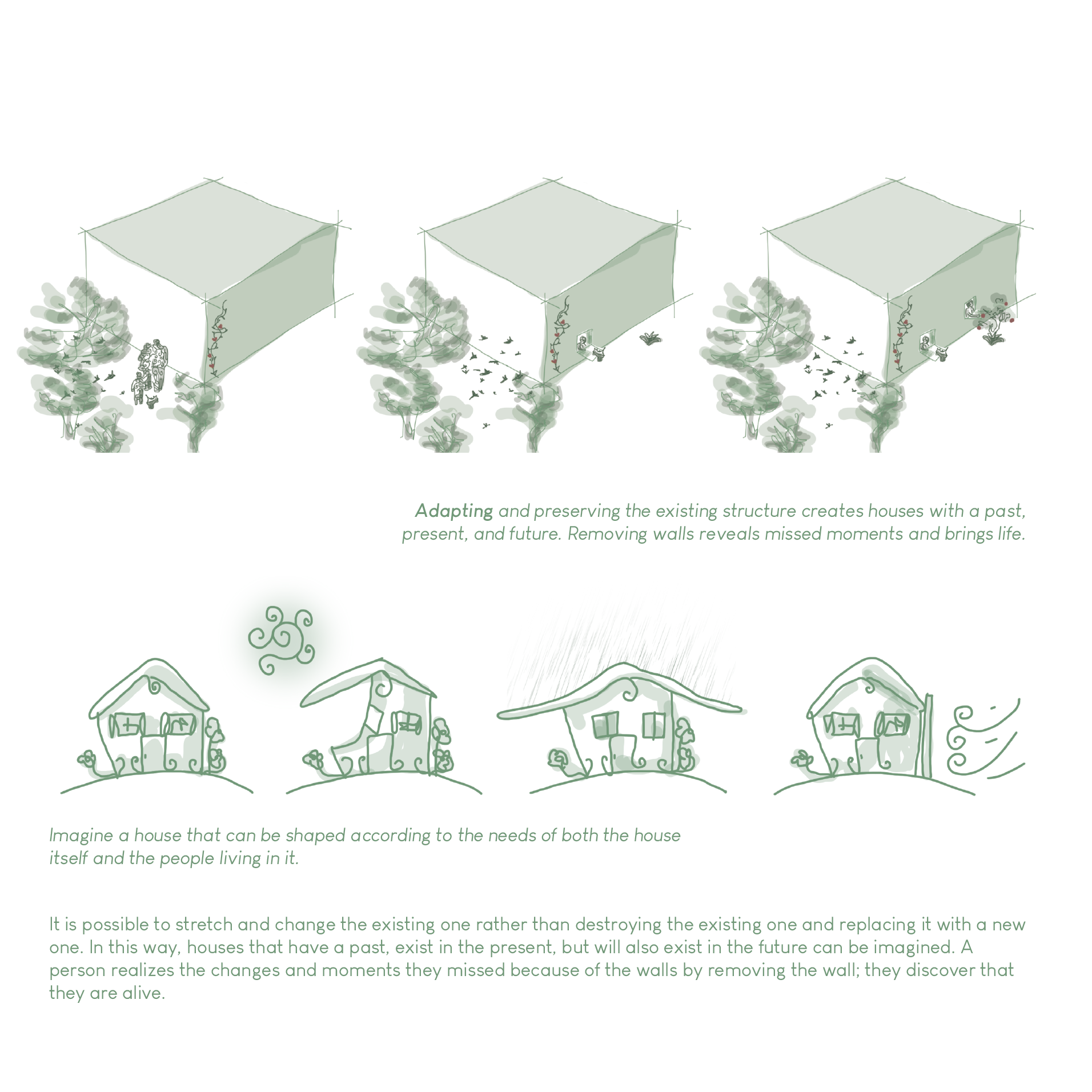 Adapting and preserving the existing structure creates houses with a past, present, and future. Removing walls reveals missed moments and brings life.

Imagine a house that can be shaped according to the needs of both the house itself and the people living in it.

It is possible to stretch and change the existing one rather than destroying the existing one and replacing it with a new one. In this way, houses that have a past, exist in the present, but will also exist in the future can be imagined. A person realizes the changes and moments they missed because of the walls by removing the wall; they discover that they are alive.