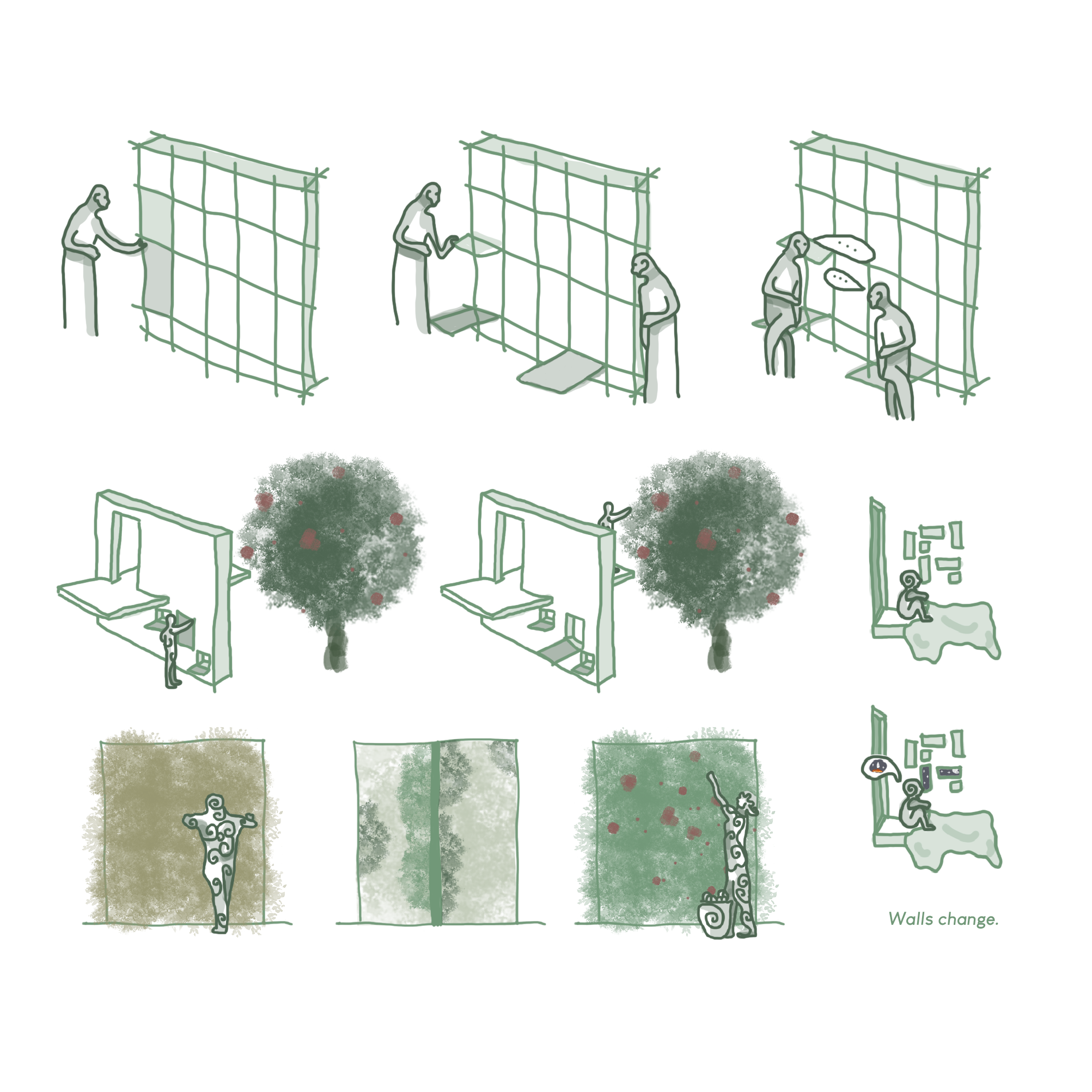 Walls change.