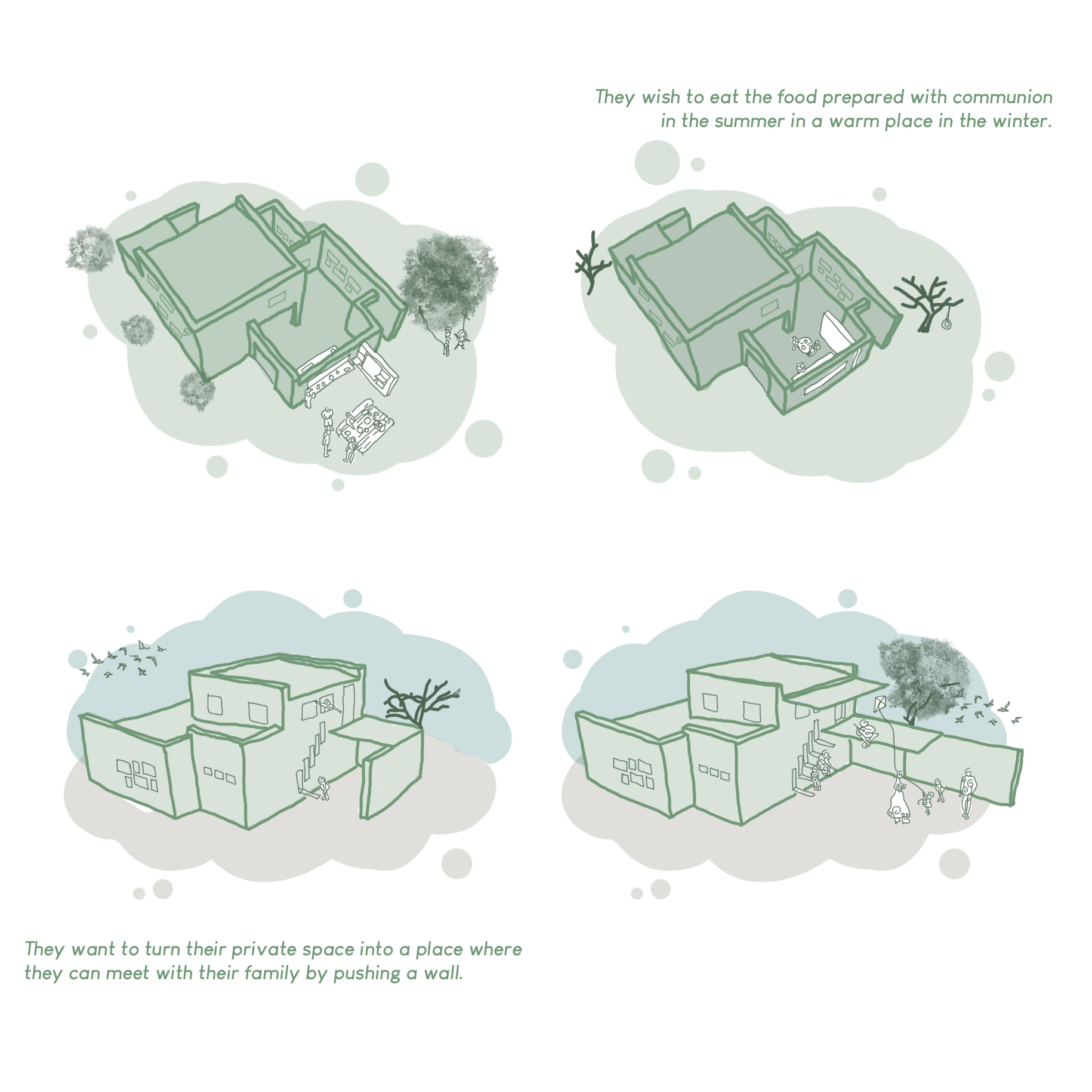 They wish to eat the food prepared with communion in the summer in a warm place in the winter.

They want to turn their private space into a place where they can meet with their family by pushing a wall.