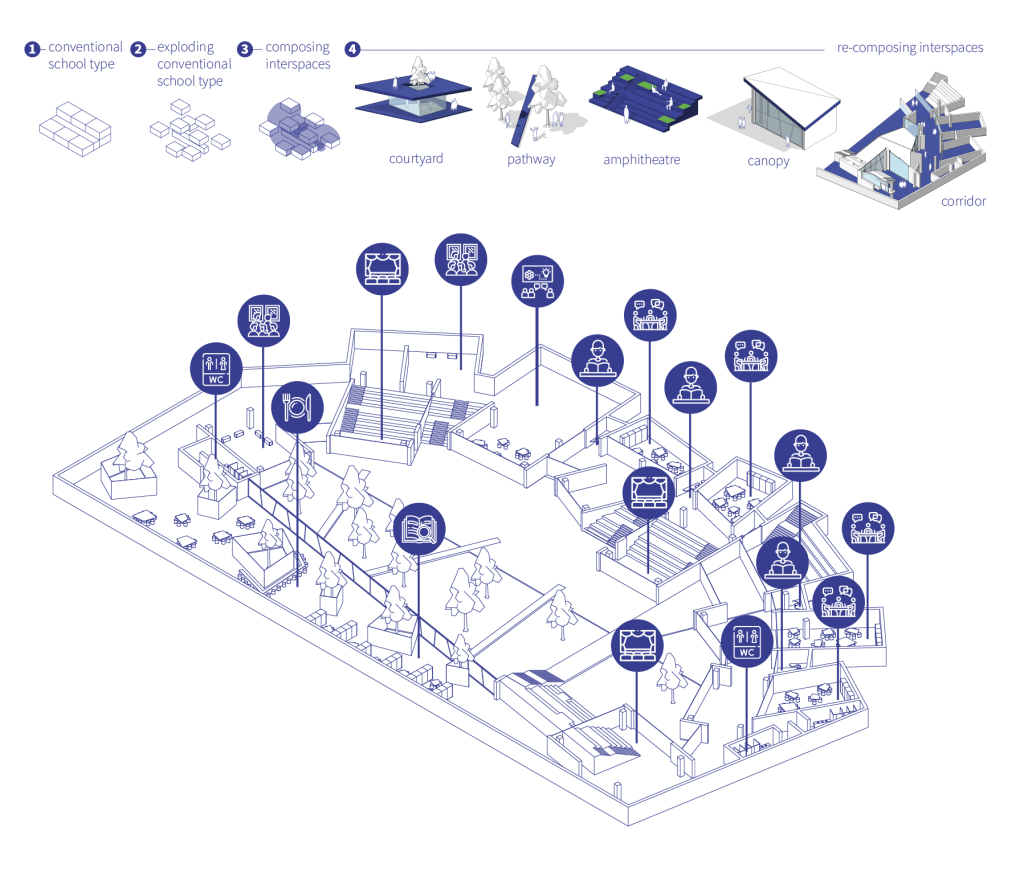 1 conventional school type

2 exploding conventional school type

3 composing interspaces

4 re-composing interspaces

courtyard

pathway

amphitheatre

canopy

corridor

WC

WC